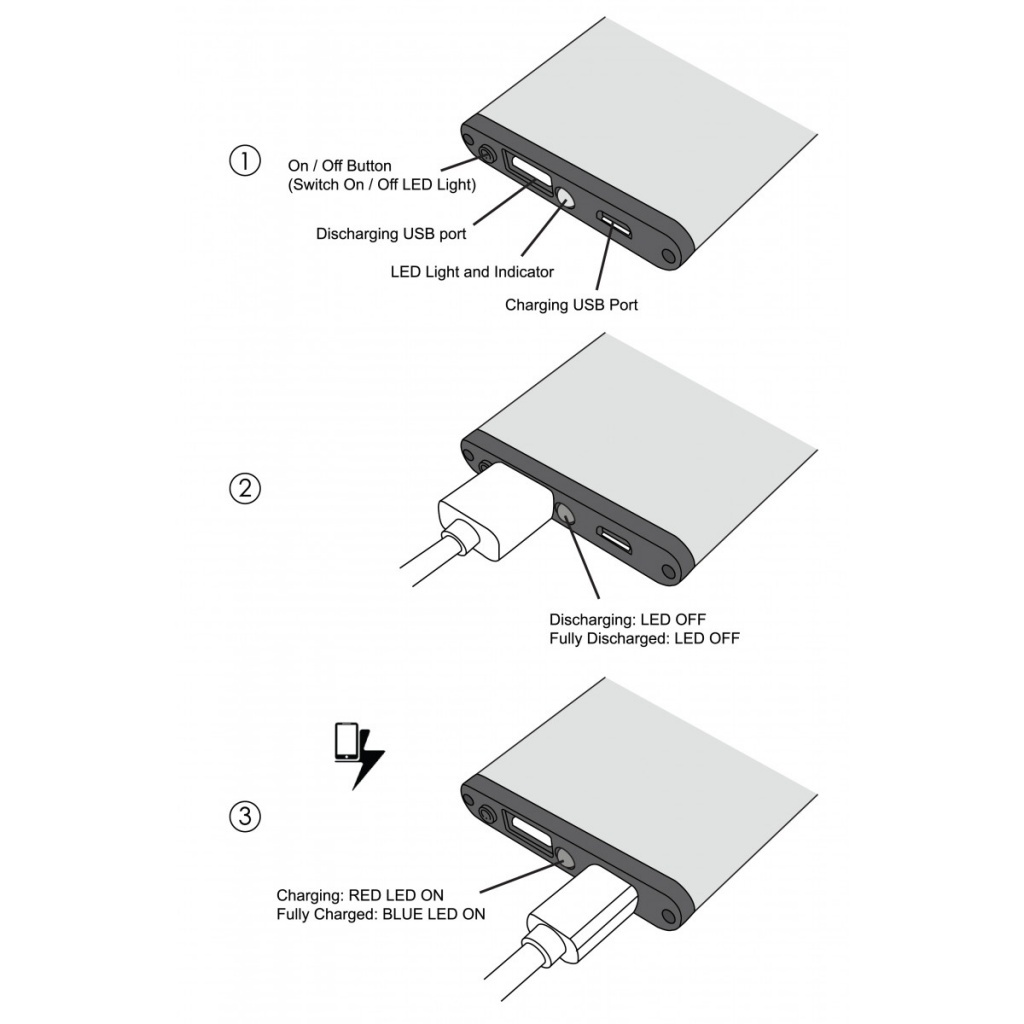 ① On / Off Button (Switch On / Off LED Light)

Discharging USB port

LED Light and Indicator

Charging USB Port

②

Discharging: LED OFF
Fully Discharged: LED OFF

③

Charging: RED LED ON
Fully Charged: BLUE LED ON